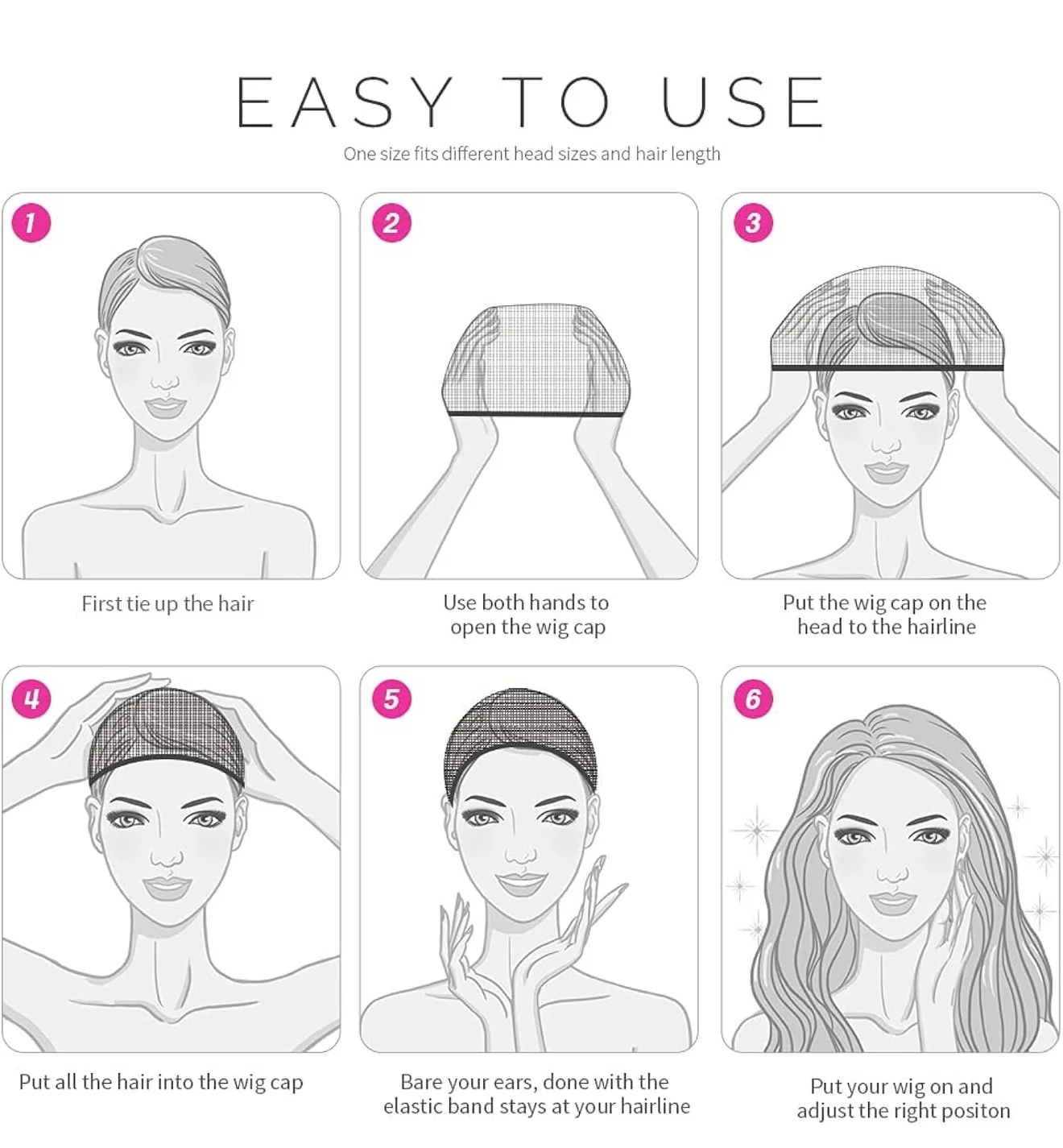 EASY TO USE

One size fits different head sizes and hair length

1

First tie up the hair

2

Use both hands to open the wig cap

3

Put the wig cap on the head to the hairline

4

Put all the hair into the wig cap

5

Bare your ears, done with the elastic band stays at your hairline

6

Put your wig on and adjust the right positon